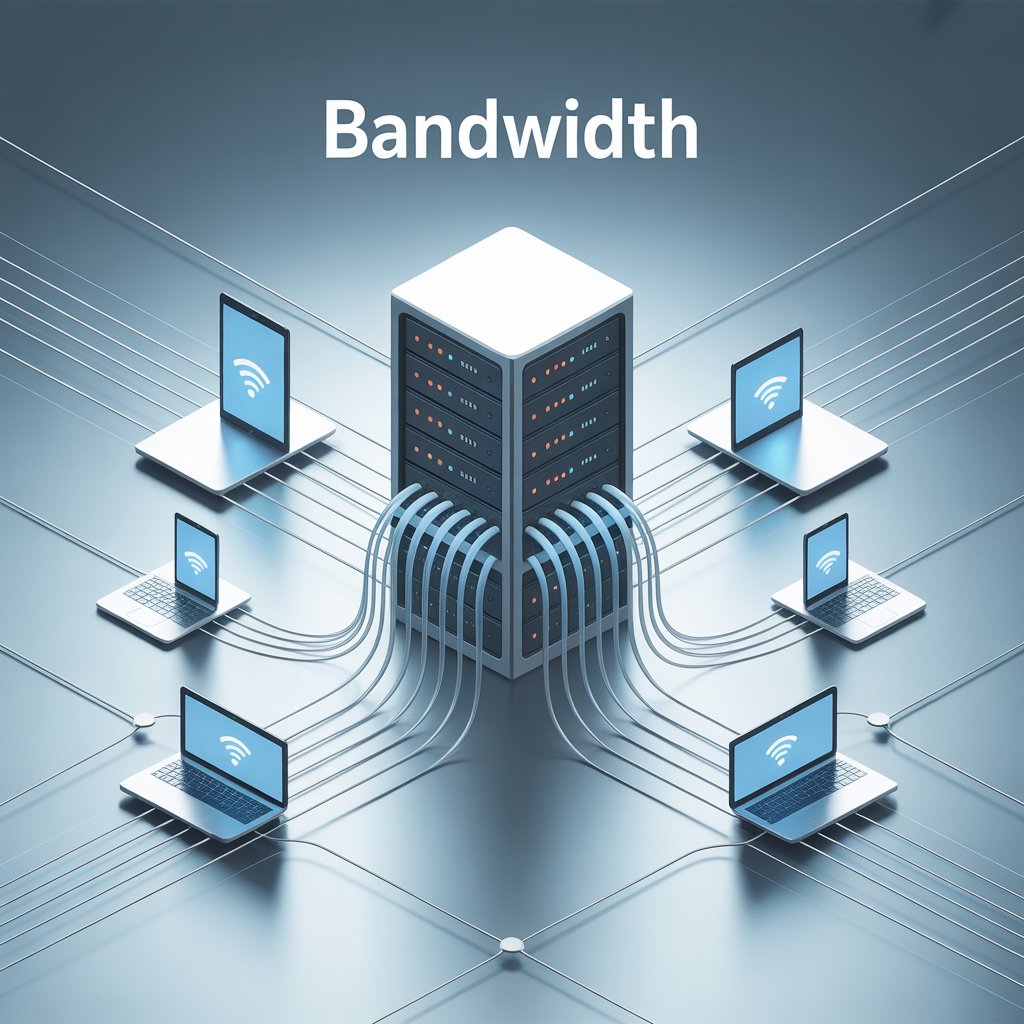 Bandwidth